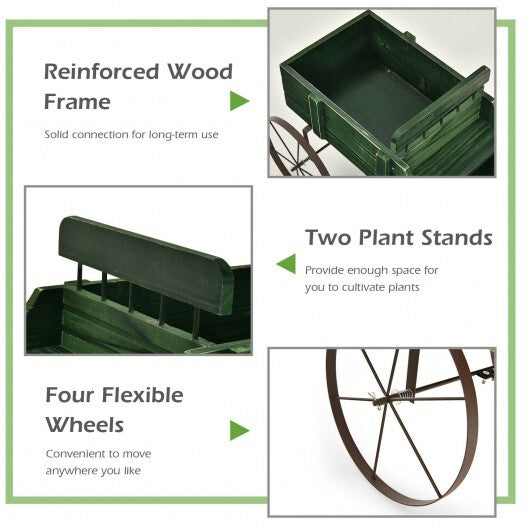 Reinforced Wood Frame

Solid connection for long-term use

Two Plant Stands

Provide enough space for you to cultivate plants

Four Flexible Wheels

Convenient to move anywhere you like